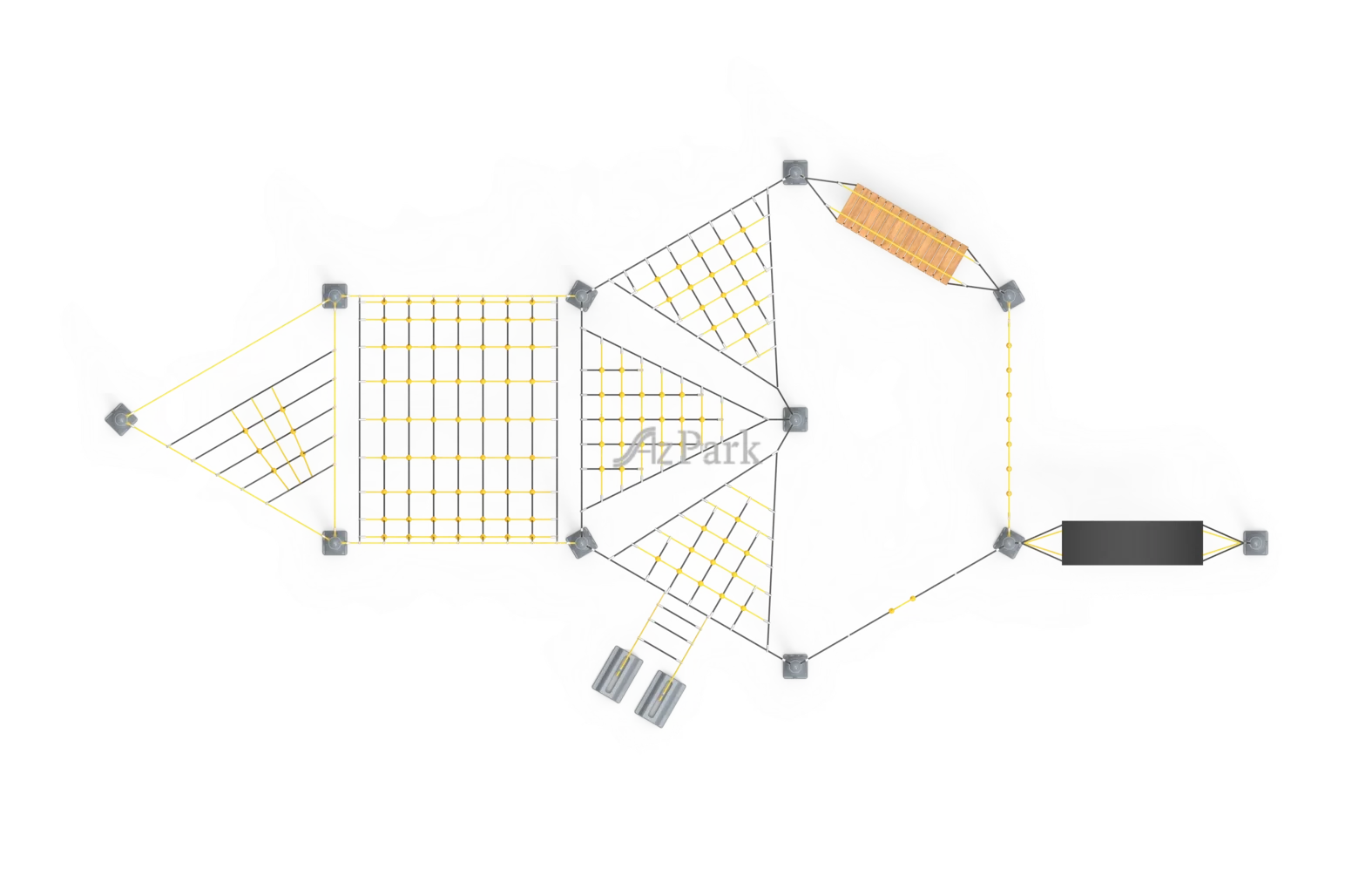 AzPark